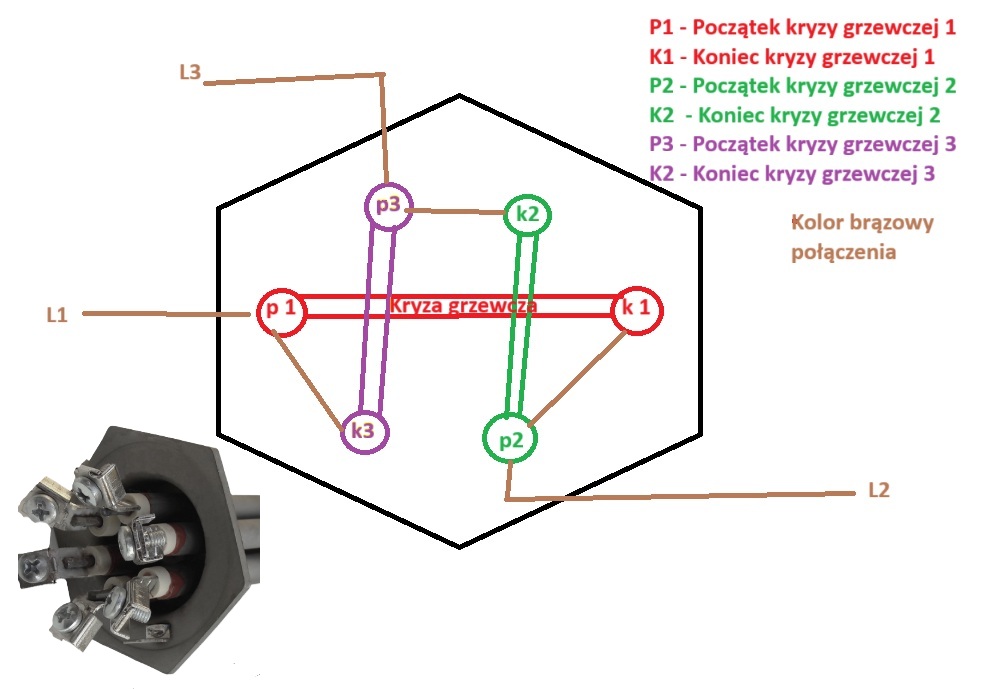 P1 - Początek kryzy grzewczej 1
K1 - Koniec kryzy grzewczej 1
P2 - Początek kryzy grzewczej 2
K2 - Koniec kryzy grzewczej 2
P3 - Początek kryzy grzewczej 3
K2 - Koniec kryzy grzewczej 3

Kolor brązowy połączenia

L3

p3

k2

L1

p 1

Kryza grzewcza

k 1

k3

p2

L2